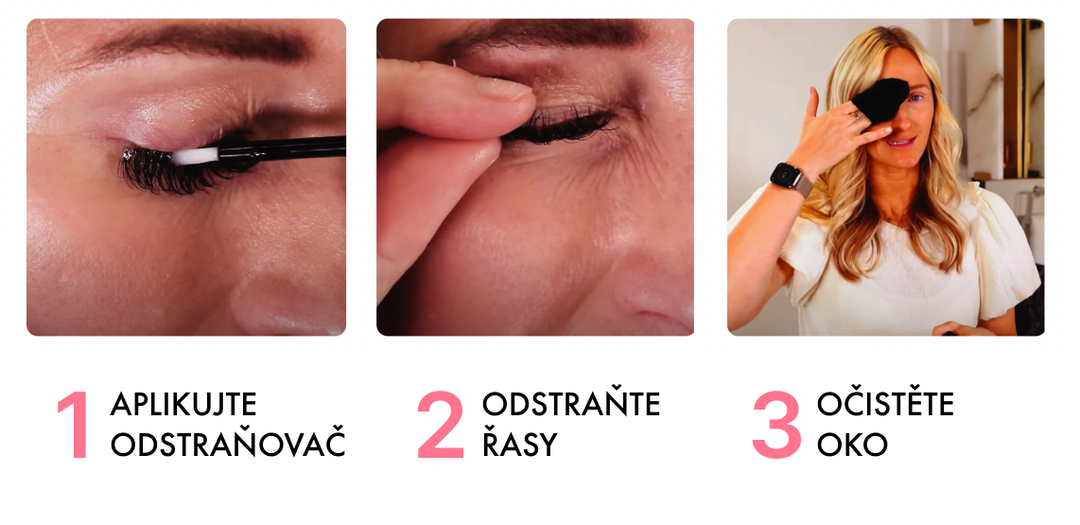 1 APLIKUJTE ODSTRAŇOVAČ

2 ODSTRAŇTE ŘASY

3 OČISTĚTE OKO